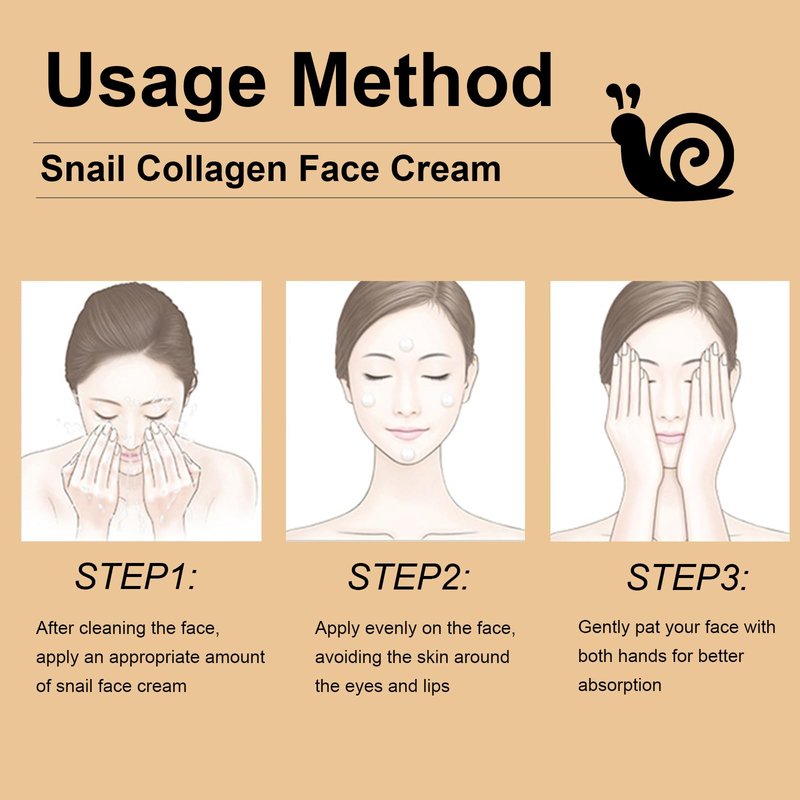 Usage Method

Snail Collagen Face Cream

STEP1:

After cleaning the face, apply an appropriate amount of snail face cream

STEP2:

Apply evenly on the face, avoiding the skin around the eyes and lips

STEP3:

Gently pat your face with both hands for better absorption