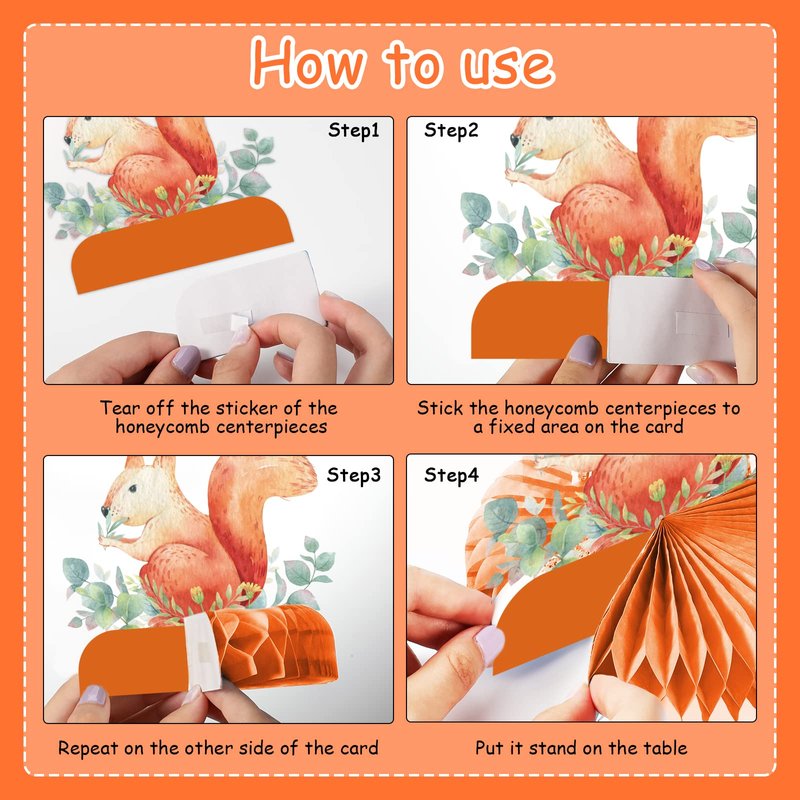 How to use

Step1

Tear off the sticker of the honeycomb centerpieces

Step2

Stick the honeycomb centerpieces to a fixed area on the card

Step3

Repeat on the other side of the card

Step4

Put it stand on the table