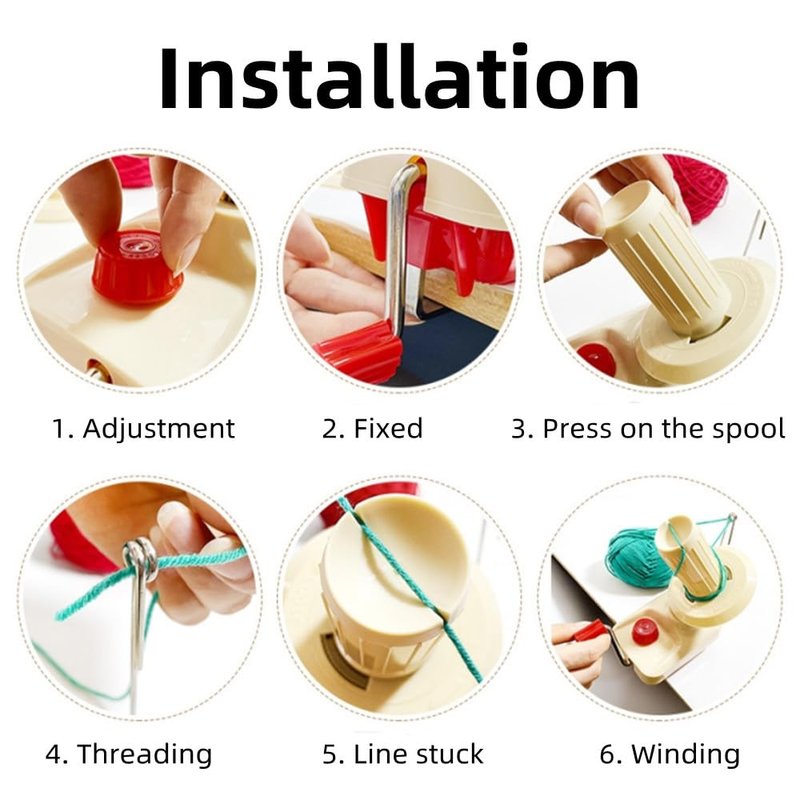 Installation

1. Adjustment

2. Fixed

3. Press on the spool

4. Threading

5. Line stuck

6. Winding