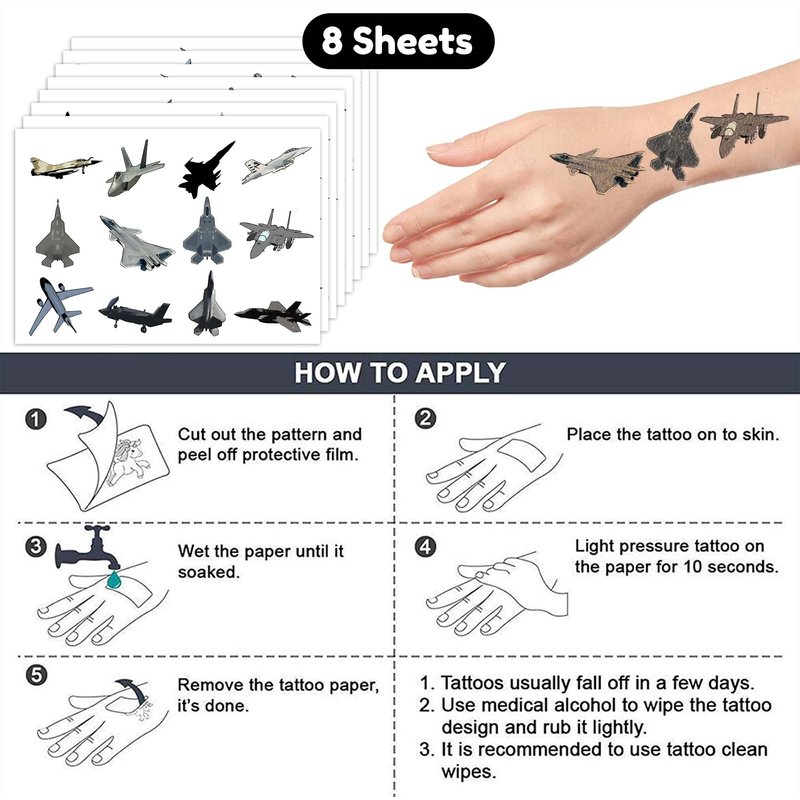 8 Sheets

HOW TO APPLY

1 Cut out the pattern and peel off protective film.

2 Place the tattoo on to skin.

3 Wet the paper until it soaked.

4 Light pressure tattoo on the paper for 10 seconds.

5 Remove the tattoo paper, it's done.

1. Tattoos usually fall off in a few days.
2. Use medical alcohol to wipe the tattoo design and rub it lightly.
3. It is recommended to use tattoo clean wipes.