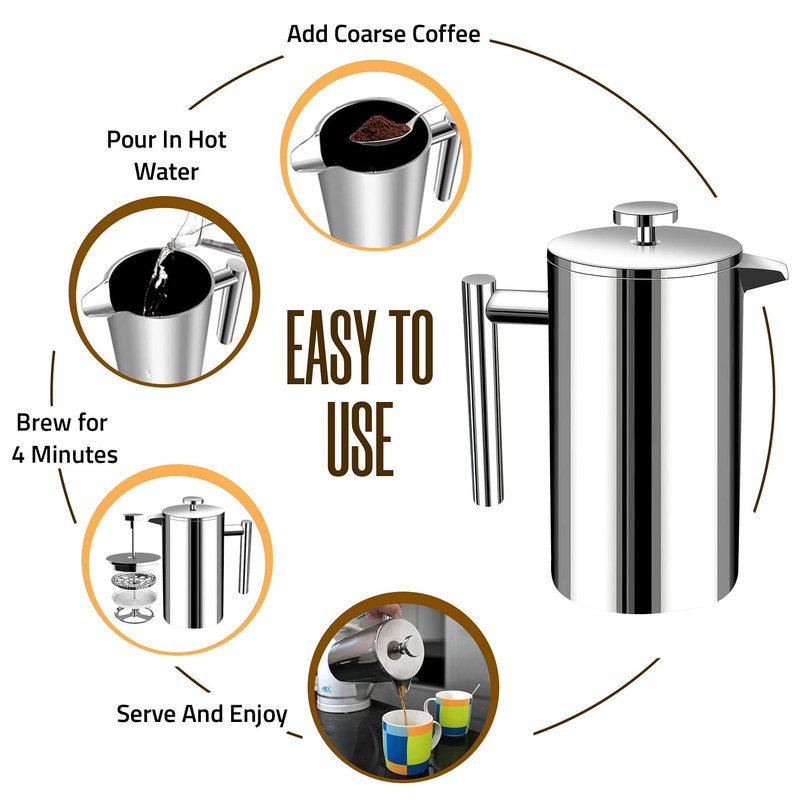 Add Coarse Coffee

Pour In Hot Water

EASY TO USE

Brew for 4 Minutes

Serve And Enjoy