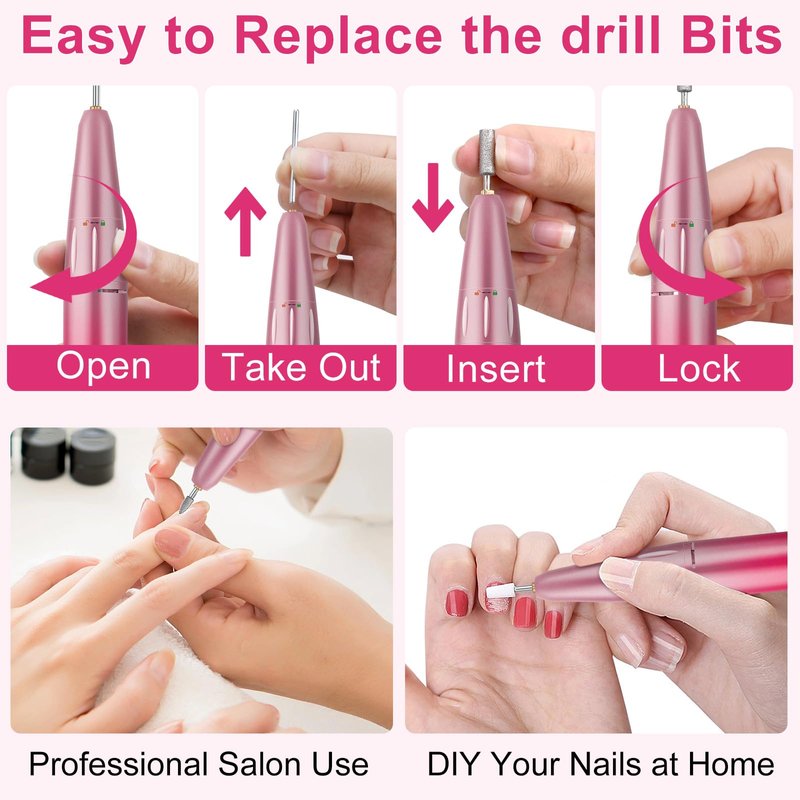 Easy to Replace the drill Bits

Open

Take Out

Insert

Lock

Professional Salon Use

DIY Your Nails at Home