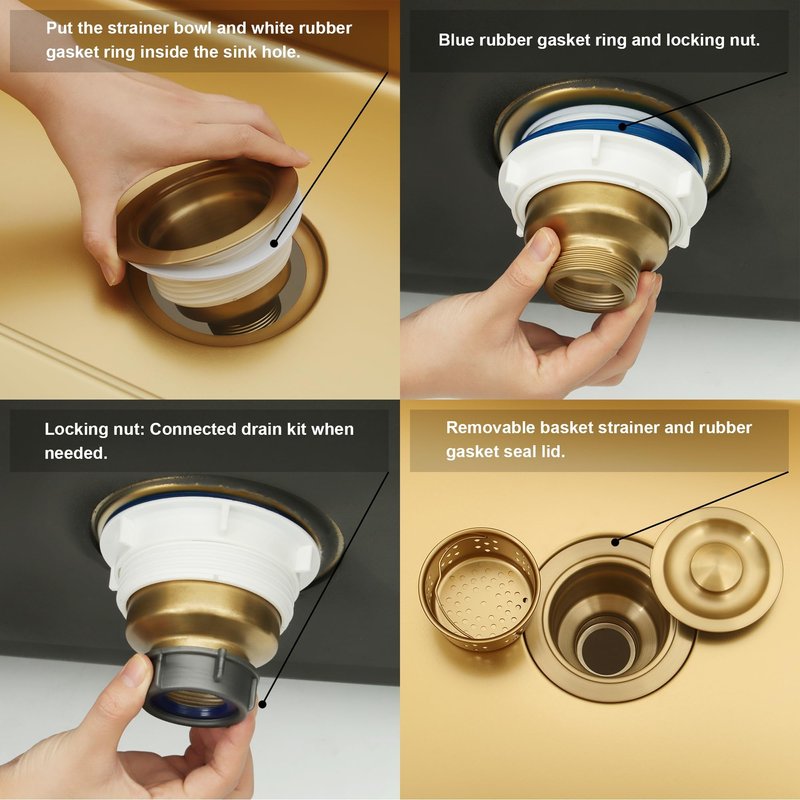 Put the strainer bowl and white rubber gasket ring inside the sink hole.

Blue rubber gasket ring and locking nut.

Locking nut: Connected drain kit when needed.

Removable basket strainer and rubber gasket seal lid.