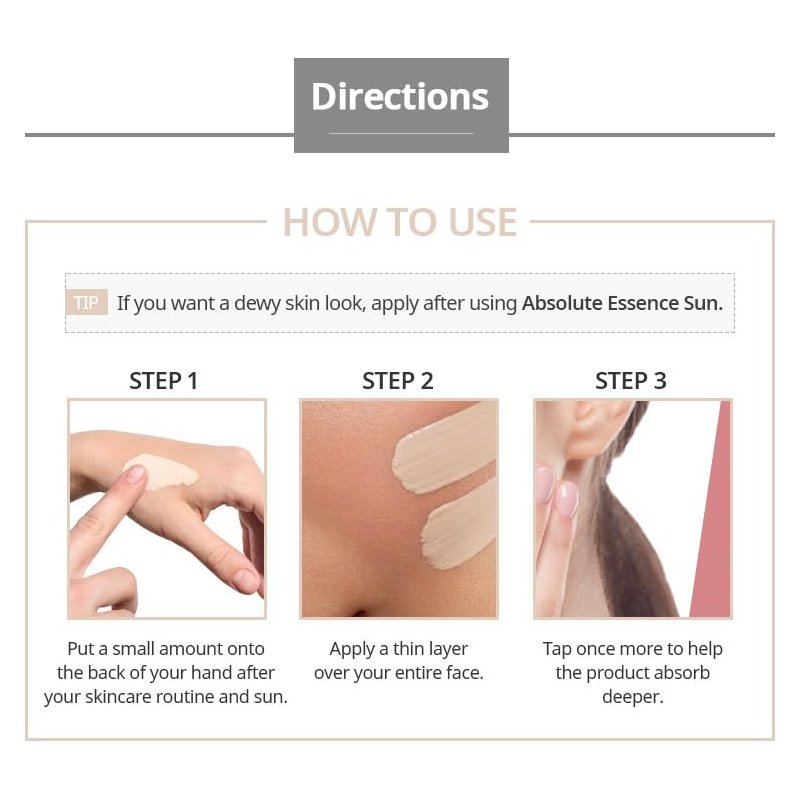 Directions

HOW TO USE

TIP If you want a dewy skin look, apply after using Absolute Essence Sun.

STEP 1

Put a small amount onto the back of your hand after your skincare routine and sun.

STEP 2

Apply a thin layer over your entire face.

STEP 3

Tap once more to help the product absorb deeper.