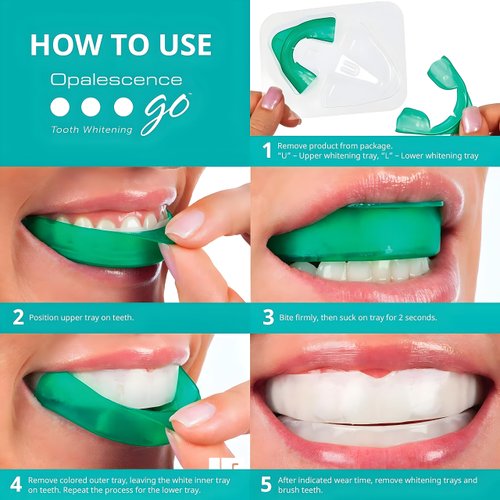 HOW TO USE

Opalescence go™

Tooth Whitening

1 Remove product from package. "U" – Upper whitening tray, "L" – Lower whitening tray

2 Position upper tray on teeth.

3 Bite firmly, then suck on tray for 2 seconds.

4 Remove colored outer tray, leaving the white inner tray on teeth. Repeat the process for the lower tray.

5 After indicated wear time, remove whitening trays and brush teeth.