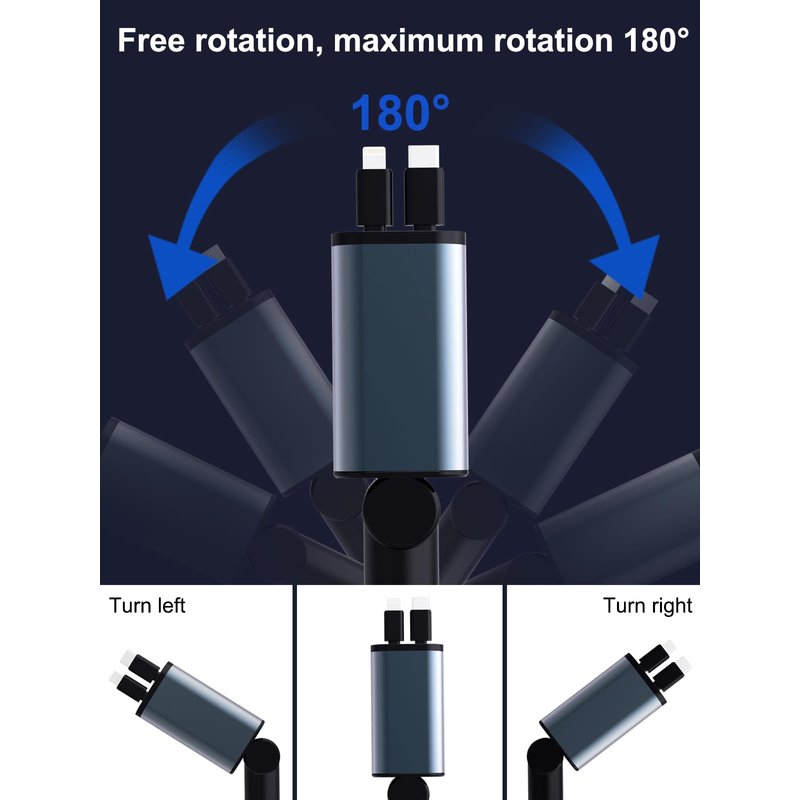 Free rotation, maximum rotation 180°

180°

Turn left

Turn right