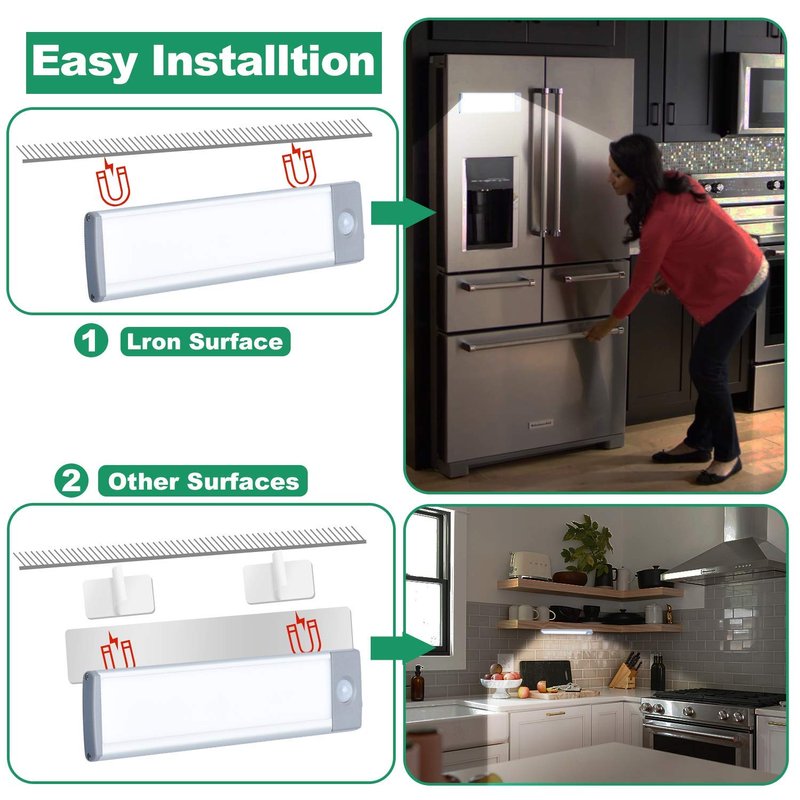 Easy Installtion

1 Lron Surface

2 Other Surfaces