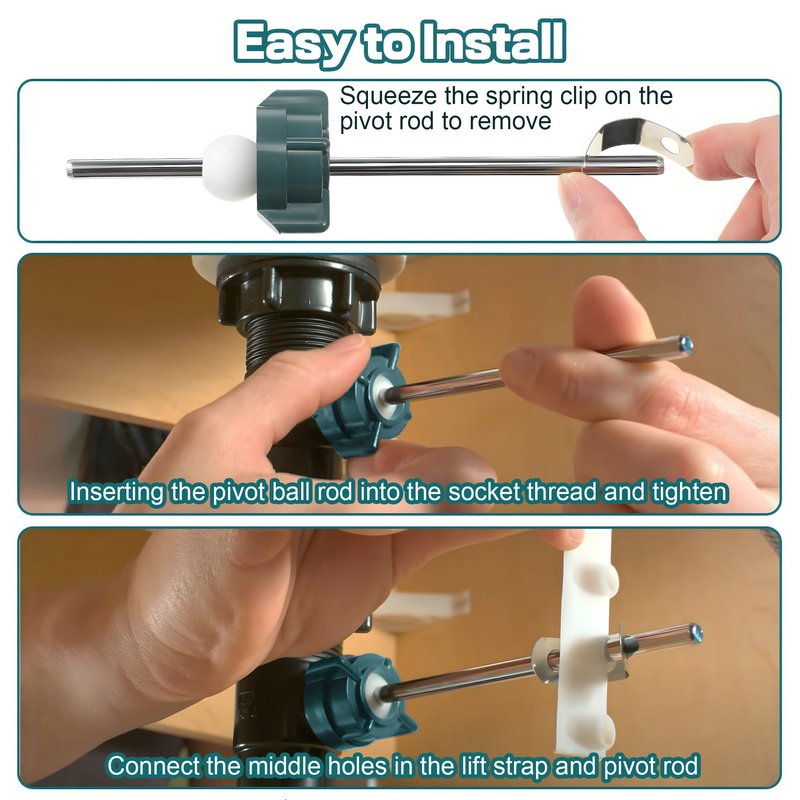 Easy to Install

Squeeze the spring clip on the pivot rod to remove

Inserting the pivot ball rod into the socket thread and tighten

Connect the middle holes in the lift strap and pivot rod