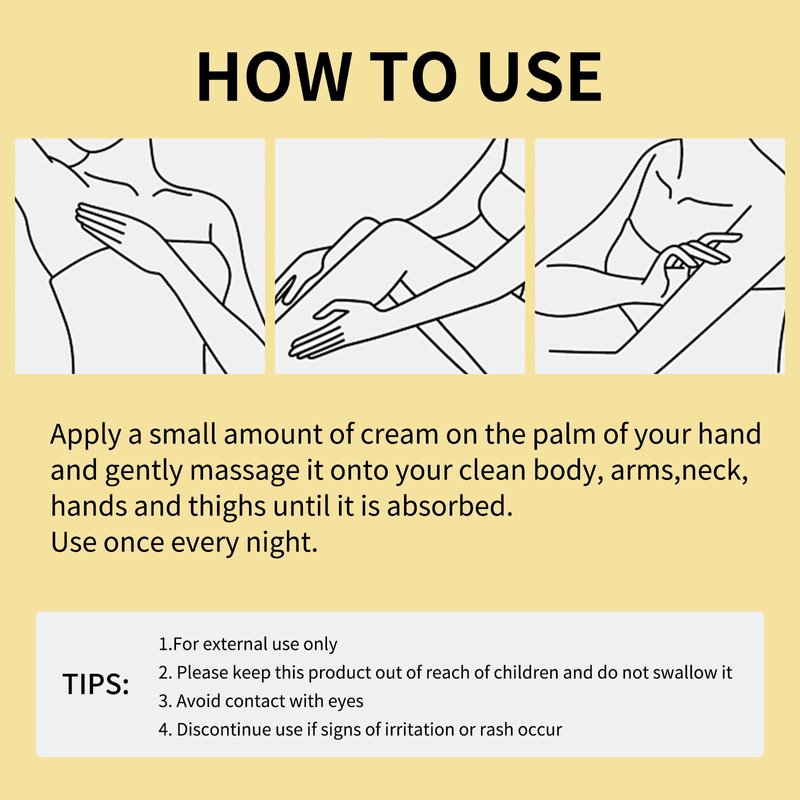 HOW TO USE

Apply a small amount of cream on the palm of your hand and gently massage it onto your clean body, arms,neck, hands and thighs until it is absorbed.
Use once every night.

TIPS:

1.For external use only
2. Please keep this product out of reach of children and do not swallow it
3. Avoid contact with eyes
4. Discontinue use if signs of irritation or rash occur