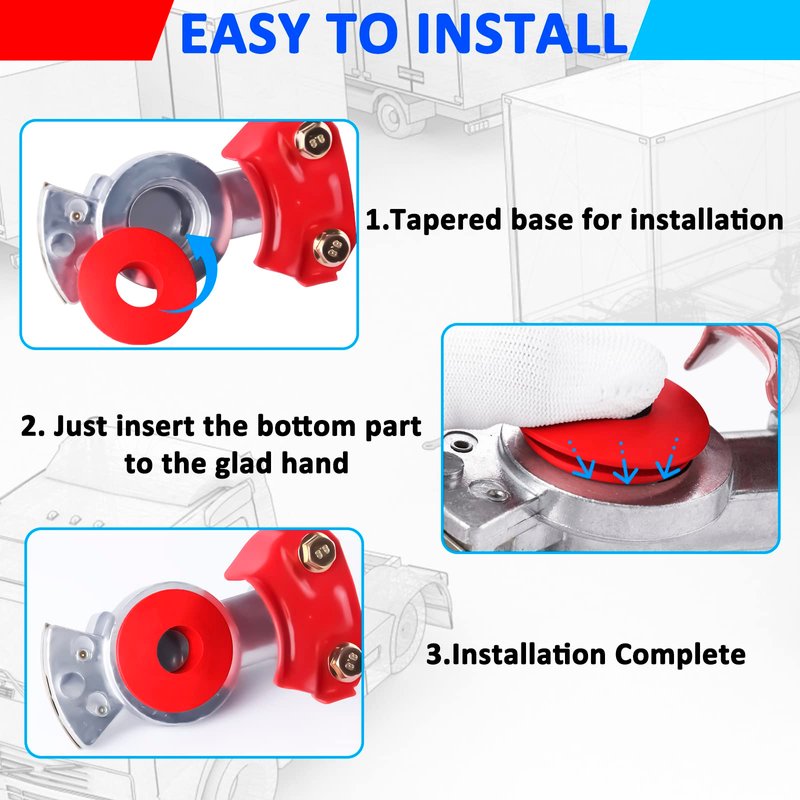 EASY TO INSTALL

1.Tapered base for installation

2. Just insert the bottom part to the glad hand

3.Installation Complete