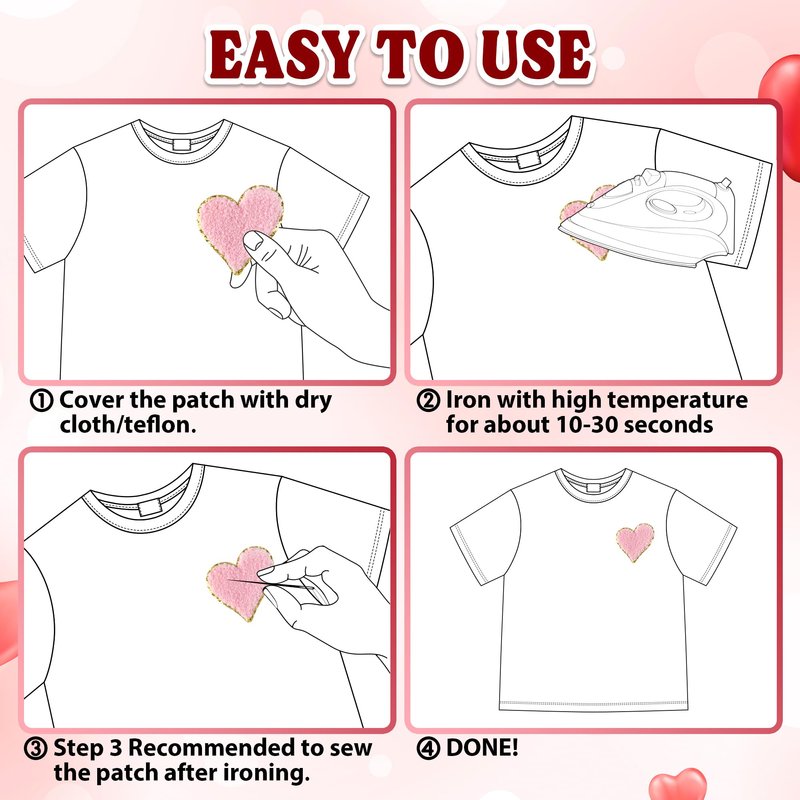 EASY TO USE

① Cover the patch with dry cloth/teflon.

② Iron with high temperature for about 10-30 seconds

③ Step 3 Recommended to sew the patch after ironing.

④ DONE!