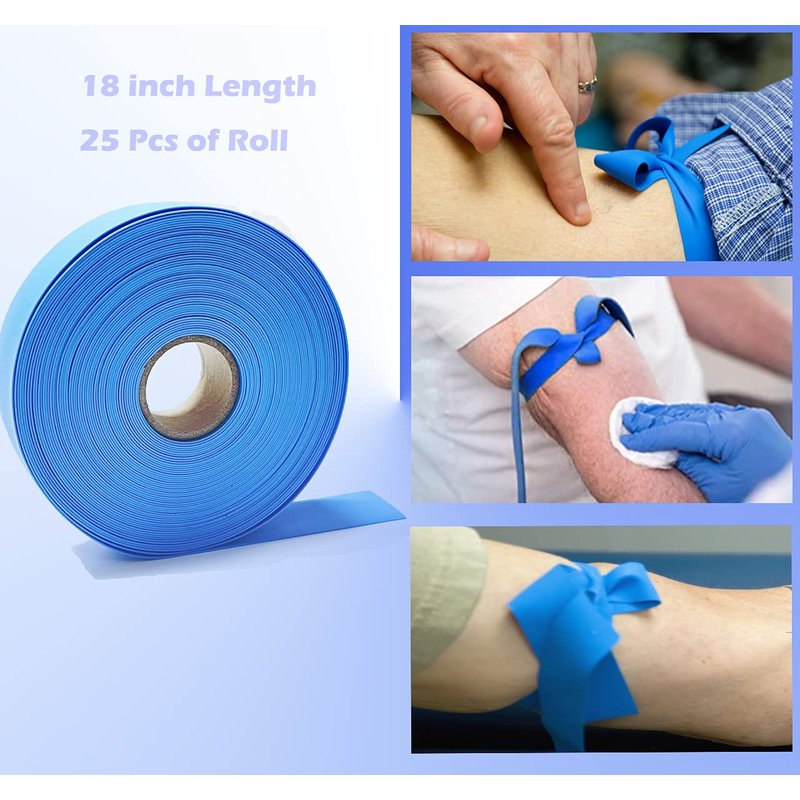 18 inch Length
25 Pcs of Roll