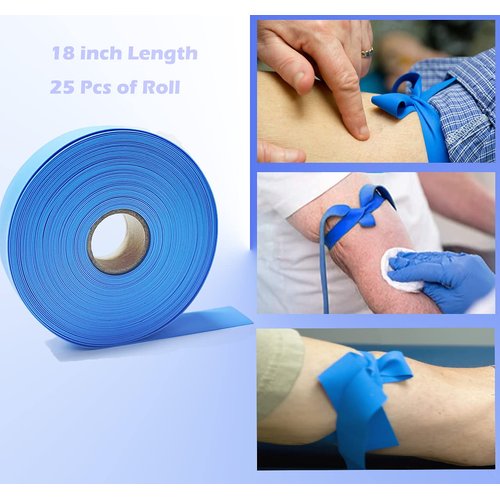 18 inch Length

25 Pcs of Roll