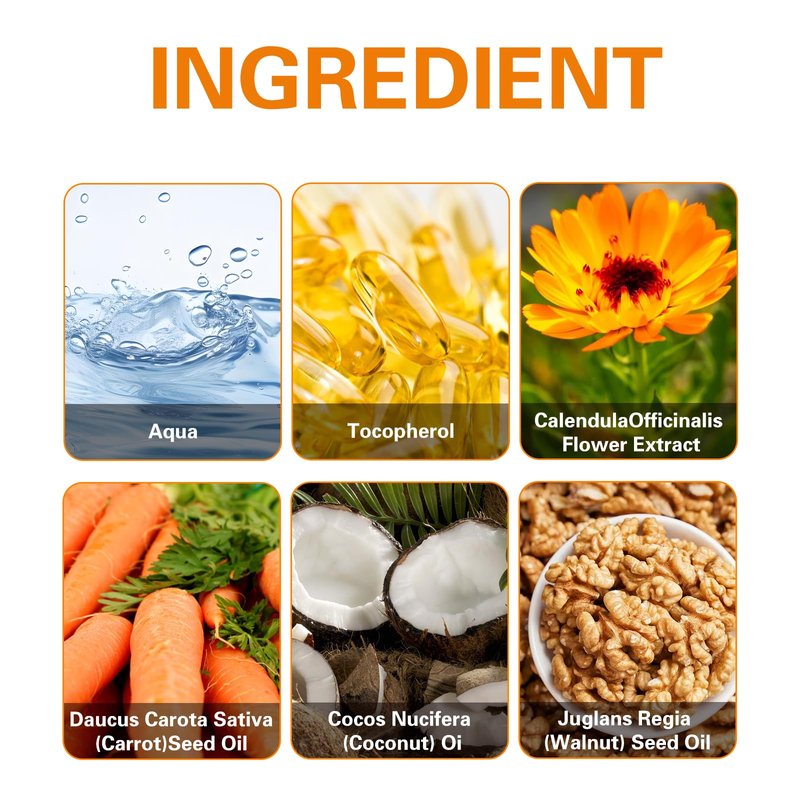 INGREDIENT

Aqua

Tocopherol

CalendulaOfficinalis Flower Extract

Daucus Carota Sativa (Carrot)Seed Oil

Cocos Nucifera (Coconut) Oi

Juglans Regia (Walnut) Seed Oil