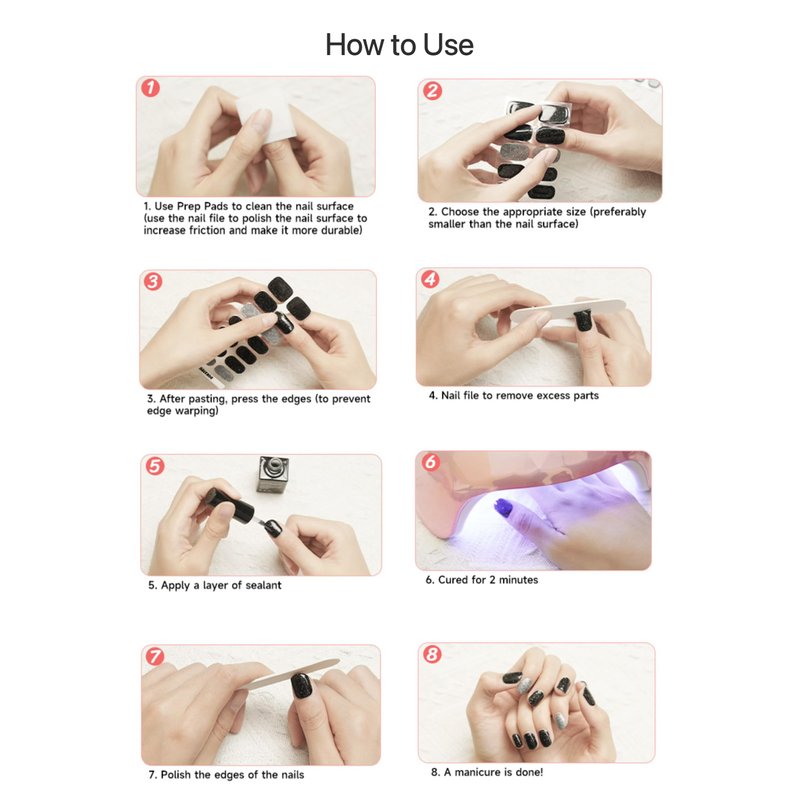 How to Use

1

1. Use Prep Pads to clean the nail surface (use the nail file to polish the nail surface to increase friction and make it more durable)

2

2. Choose the appropriate size (preferably smaller than the nail surface)

3

3. After pasting, press the edges (to prevent edge warping)

4

4. Nail file to remove excess parts

5

5. Apply a layer of sealant

6

6. Cured for 2 minutes

7

7. Polish the edges of the nails

8

8. A manicure is done!