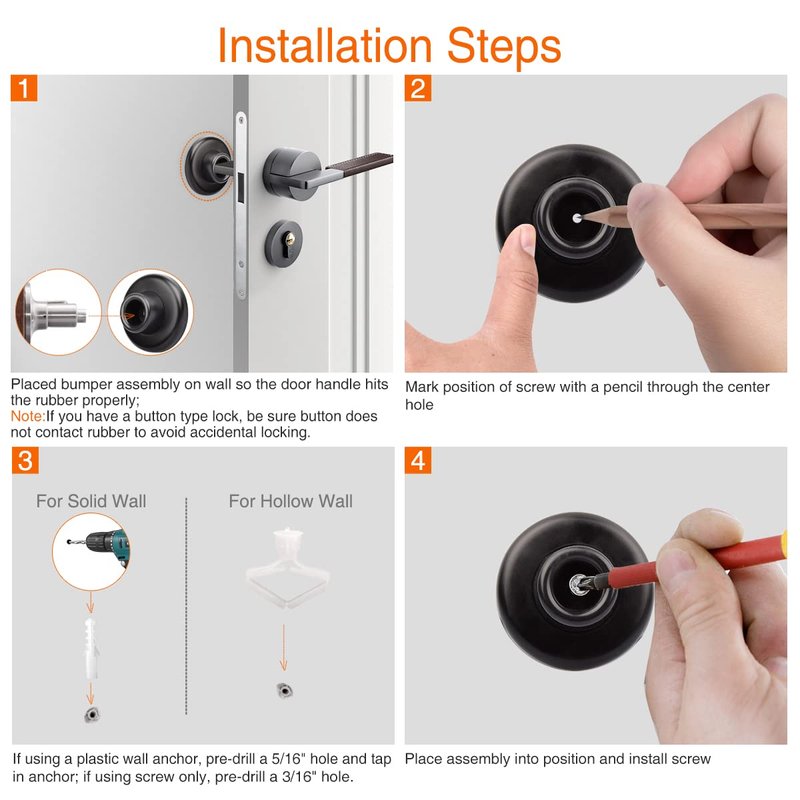 Installation Steps

1

Placed bumper assembly on wall so the door handle hits the rubber properly;
Note:If you have a button type lock, be sure button does not contact rubber to avoid accidental locking.

2

Mark position of screw with a pencil through the center hole

3

For Solid Wall

For Hollow Wall

If using a plastic wall anchor, pre-drill a 5/16" hole and tap in anchor; if using screw only, pre-drill a 3/16" hole.

4

Place assembly into position and install screw