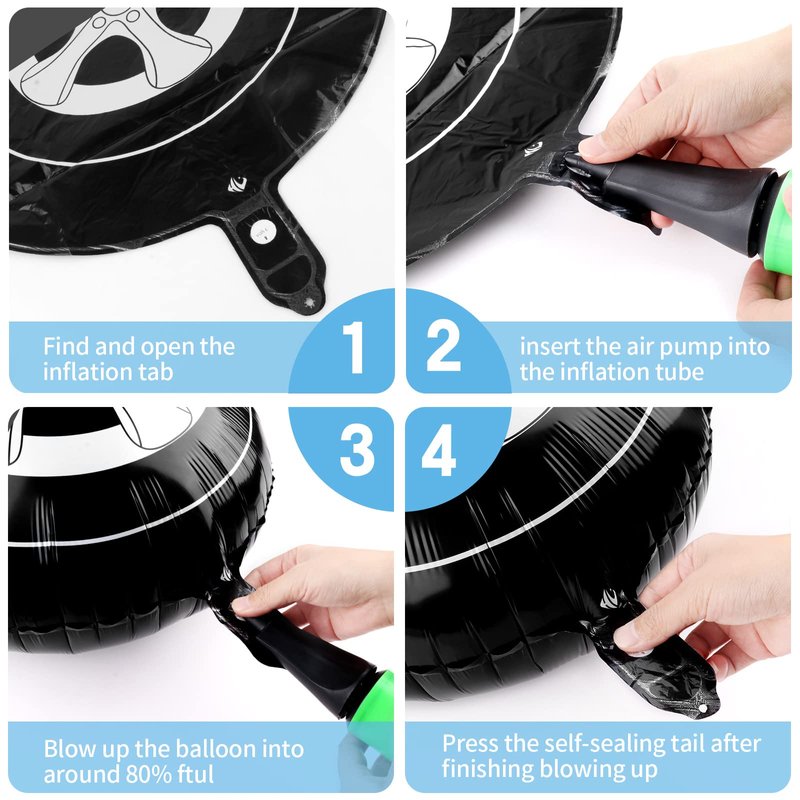 Find and open the inflation tab

1

2

insert the air pump into the inflation tube

3

4

Blow up the balloon into around 80% ftul

Press the self-sealing tail after finishing blowing up