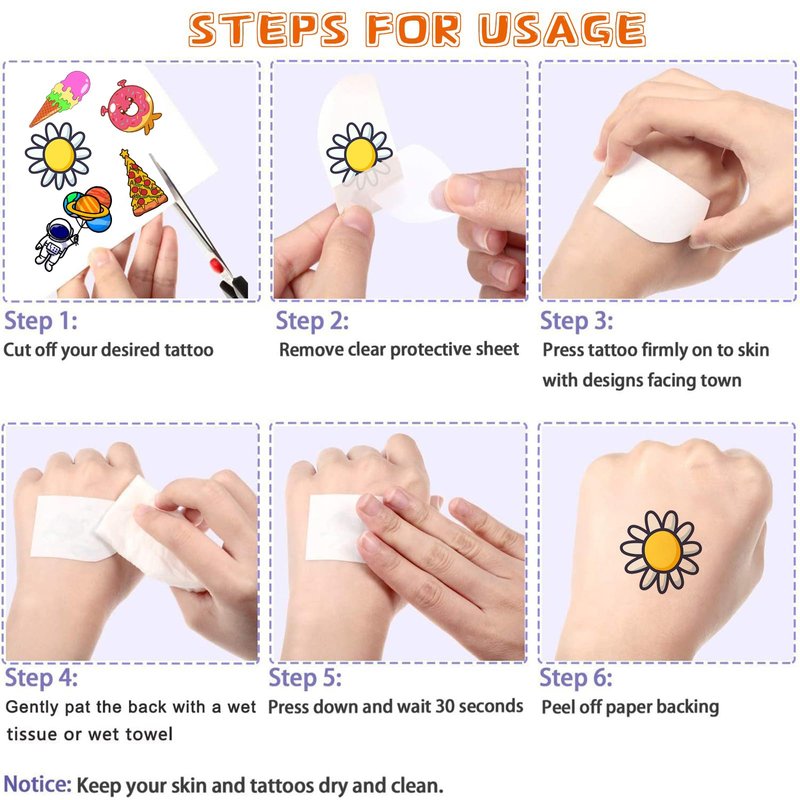 STEPS FOR USAGE

Step 1:
Cut off your desired tattoo

Step 2:
Remove clear protective sheet

Step 3:
Press tattoo firmly on to skin with designs facing town

Step 4:
Gently pat the back with a wet tissue or wet towel

Step 5:
Press down and wait 30 seconds

Step 6:
Peel off paper backing

Notice: Keep your skin and tattoos dry and clean.