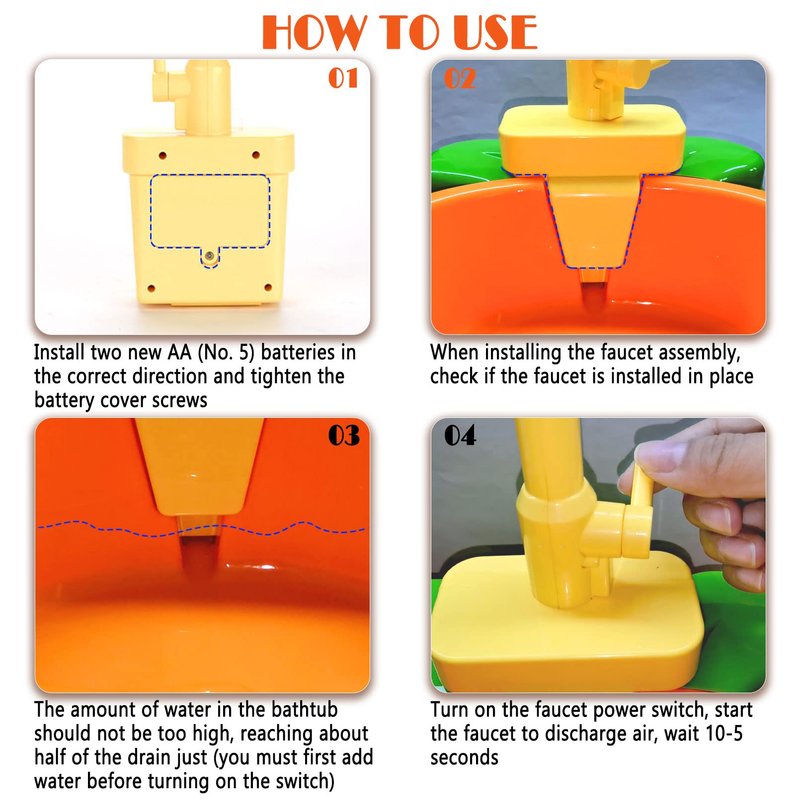 HOW TO USE

01

Install two new AA (No. 5) batteries in the correct direction and tighten the battery cover screws

02

When installing the faucet assembly, check if the faucet is installed in place

03

The amount of water in the bathtub should not be too high, reaching about half of the drain just (you must first add water before turning on the switch)

04

Turn on the faucet power switch, start the faucet to discharge air, wait 10-5 seconds