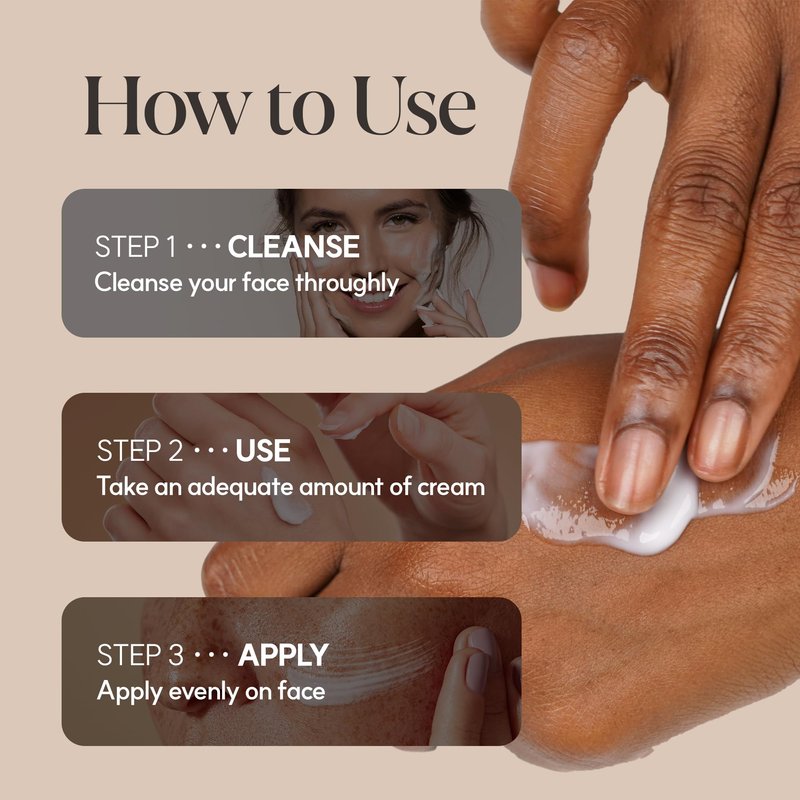 How to Use

STEP 1 · · · CLEANSE
Cleanse your face throughly

STEP 2 · · · USE
Take an adequate amount of cream

STEP 3 · · · APPLY
Apply evenly on face