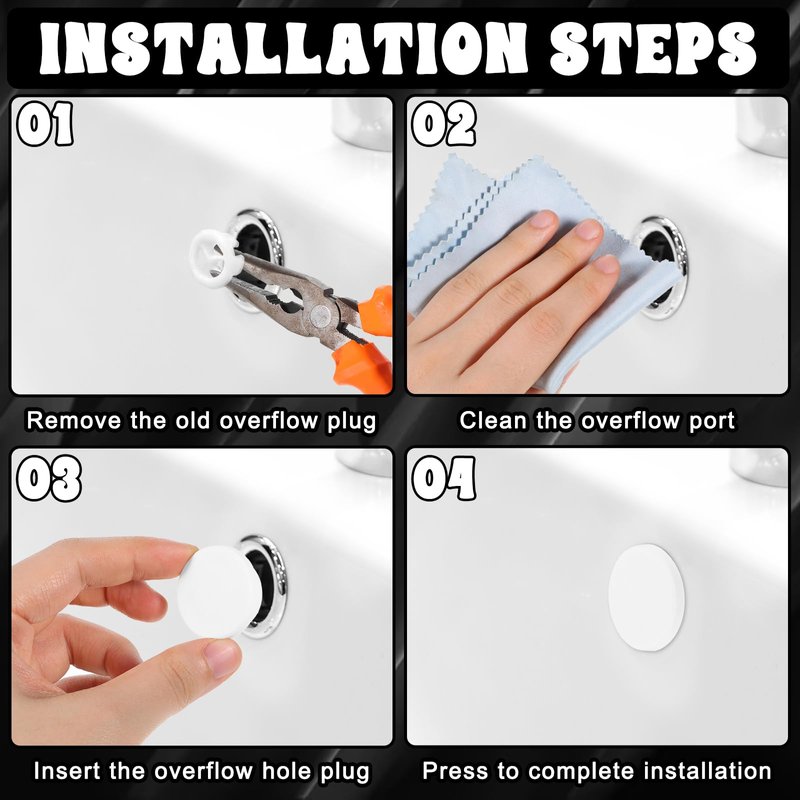 INSTALLATION STEPS

01

Remove the old overflow plug

02

Clean the overflow port

03

Insert the overflow hole plug

04

Press to complete installation