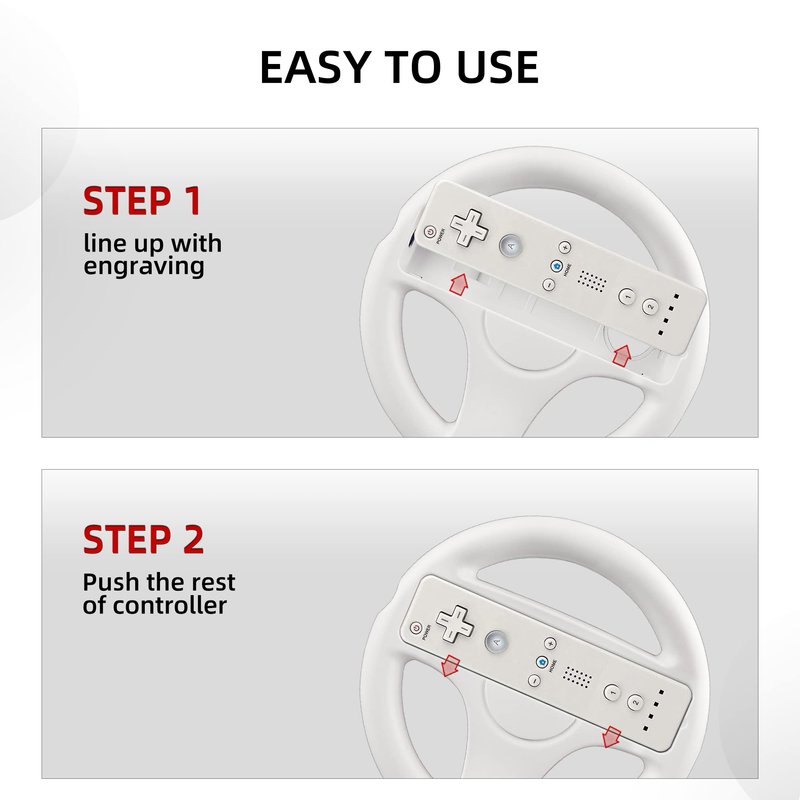 EASY TO USE

STEP 1
line up with engraving

POWER
A
+
HOME
−
1
2

STEP 2
Push the rest of controller

POWER
A
+
HOME
−
1
2