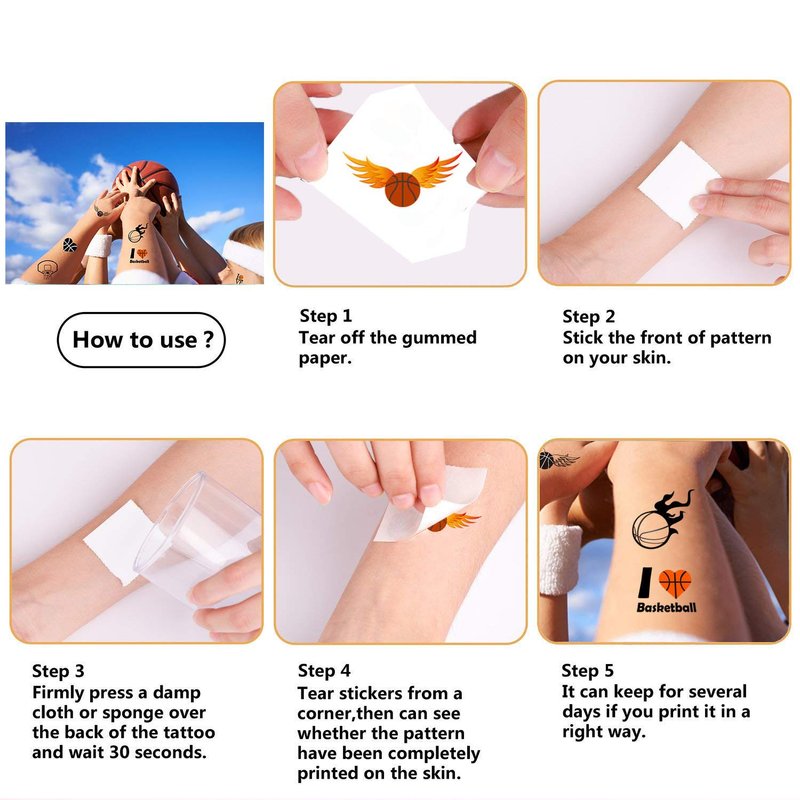 I
Basketball

How to use ?

Step 1
Tear off the gummed paper.

Step 2
Stick the front of pattern on your skin.

I
Basketball

Step 3
Firmly press a damp cloth or sponge over the back of the tattoo and wait 30 seconds.

Step 4
Tear stickers from a corner,then can see whether the pattern have been completely printed on the skin.

Step 5
It can keep for several days if you print it in a right way.