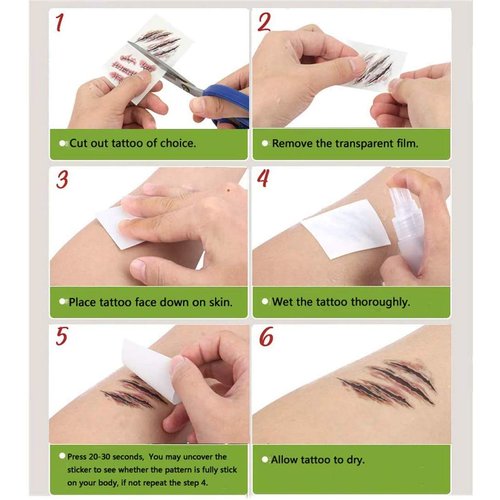 1

Cut out tattoo of choice.

2

Remove the transparent film.

3

Place tattoo face down on skin.

4

Wet the tattoo thoroughly.

5

Press 20-30 seconds, You may uncover the sticker to see whether the pattern is fully stick on your body, if not repeat the step 4.

6

Allow tattoo to dry.