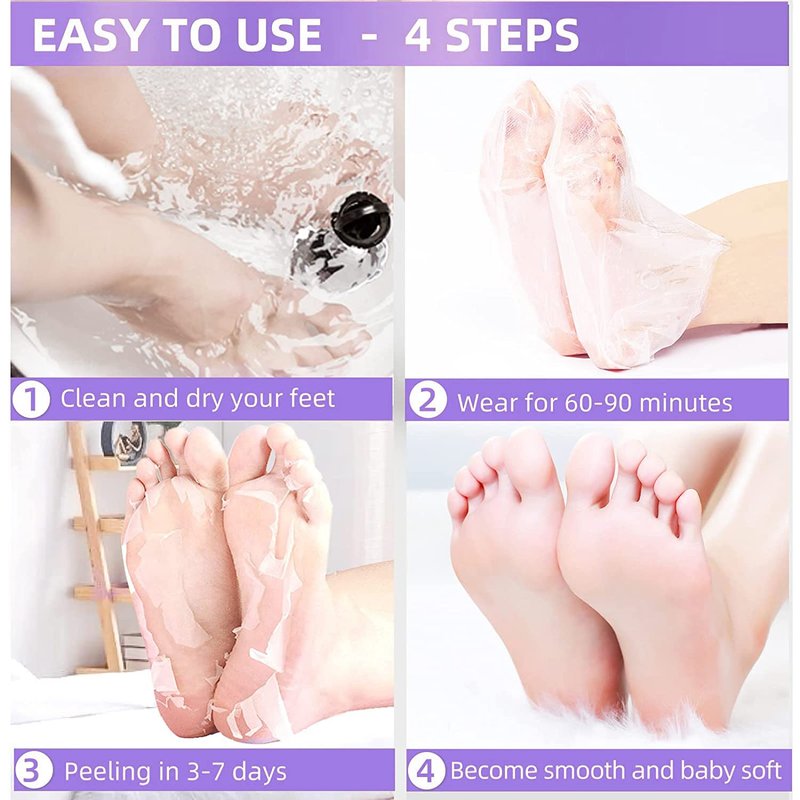 EASY TO USE - 4 STEPS

1 Clean and dry your feet

2 Wear for 60-90 minutes

3 Peeling in 3-7 days

4 Become smooth and baby soft