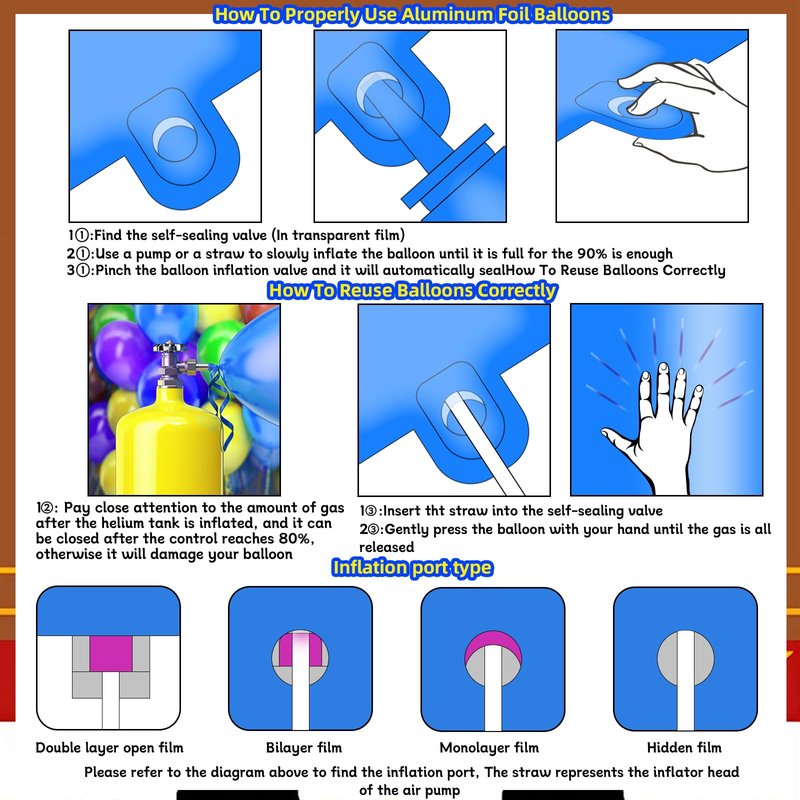 How To Properly Use Aluminum Foil Balloons

1①:Find the self-sealing valve (In transparent film)
2①:Use a pump or a straw to slowly inflate the balloon until it is full for the 90% is enough
3①:Pinch the balloon inflation valve and it will automatically sealHow To Reuse Balloons Correctly

How To Reuse Balloons Correctly

1②: Pay close attention to the amount of gas after the helium tank is inflated, and it can be closed after the control reaches 80%, otherwise it will damage your balloon

1③:Insert tht straw into the self-sealing valve
2③:Gently press the balloon with your hand until the gas is all released

Inflation port type

Double layer open film

Bilayer film

Monolayer film

Hidden film

Please refer to the diagram above to find the inflation port, The straw represents the inflator head of the air pump