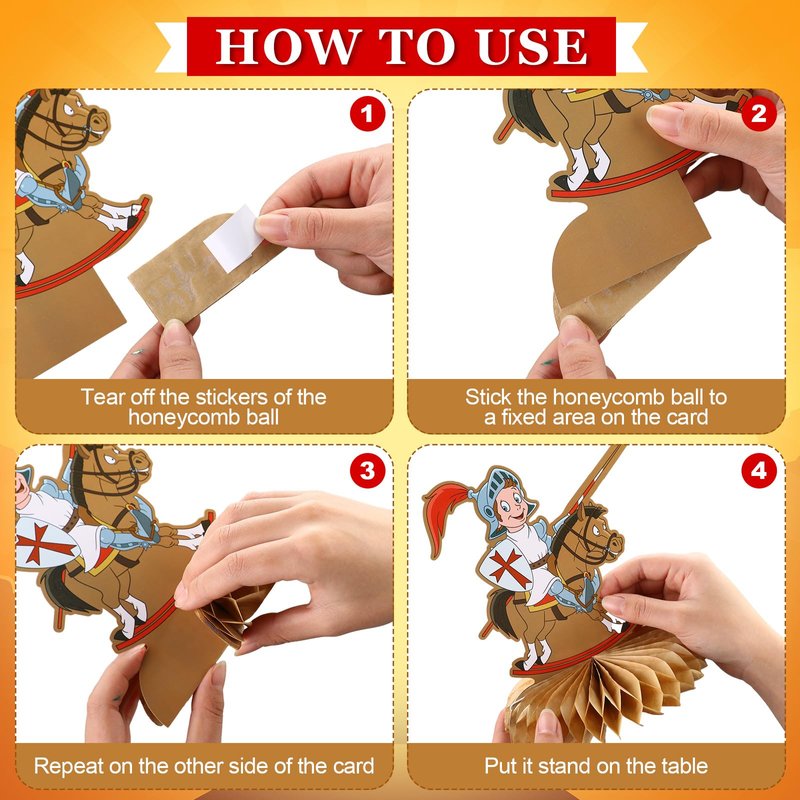 HOW TO USE

1

Tear off the stickers of the honeycomb ball

2

Stick the honeycomb ball to a fixed area on the card

3

Repeat on the other side of the card

4

Put it stand on the table