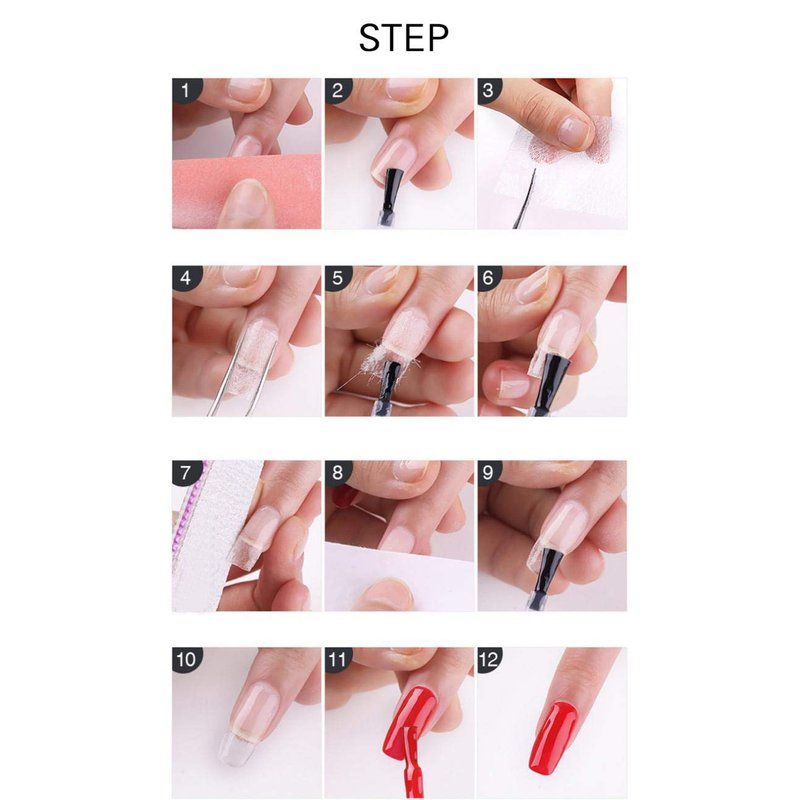 STEP

1

2

3

4

5

6

7

8

9

10

11

12