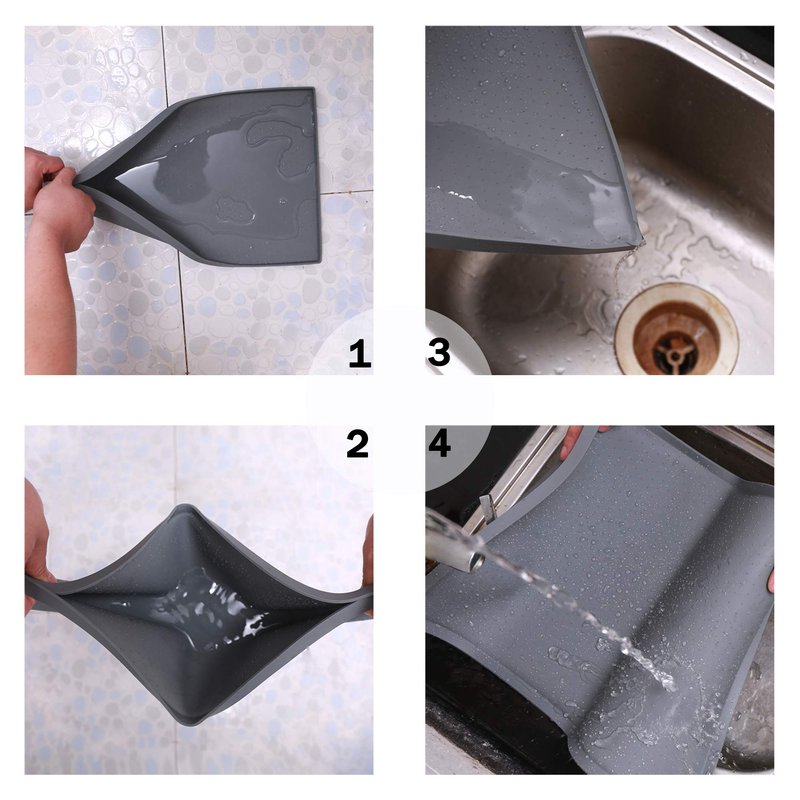 1

3

2

4