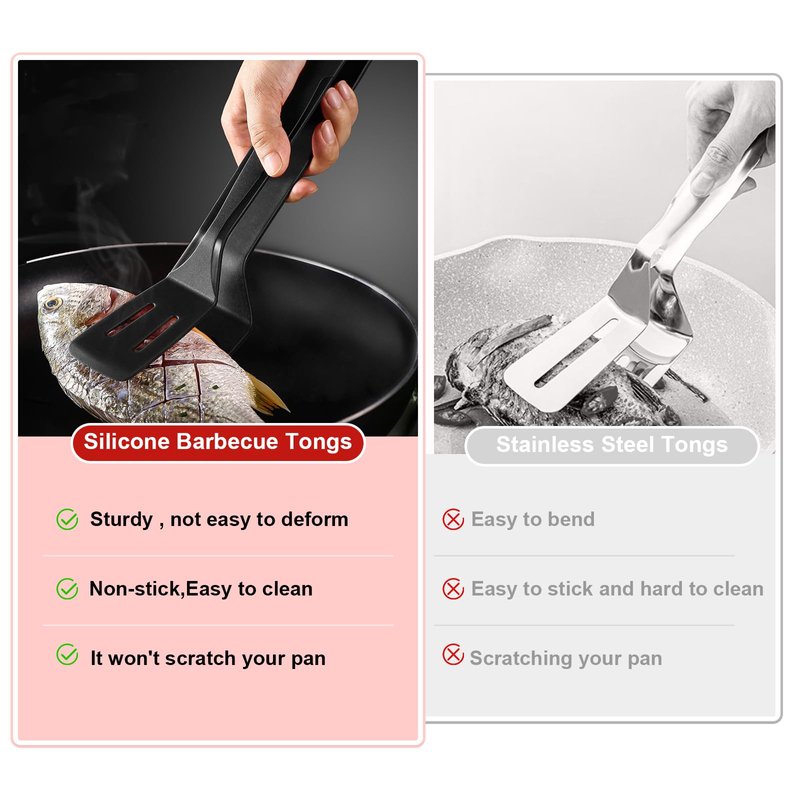 Silicone Barbecue Tongs

Sturdy , not easy to deform

Non-stick,Easy to clean

It won't scratch your pan

Stainless Steel Tongs

Easy to bend

Easy to stick and hard to clean

Scratching your pan