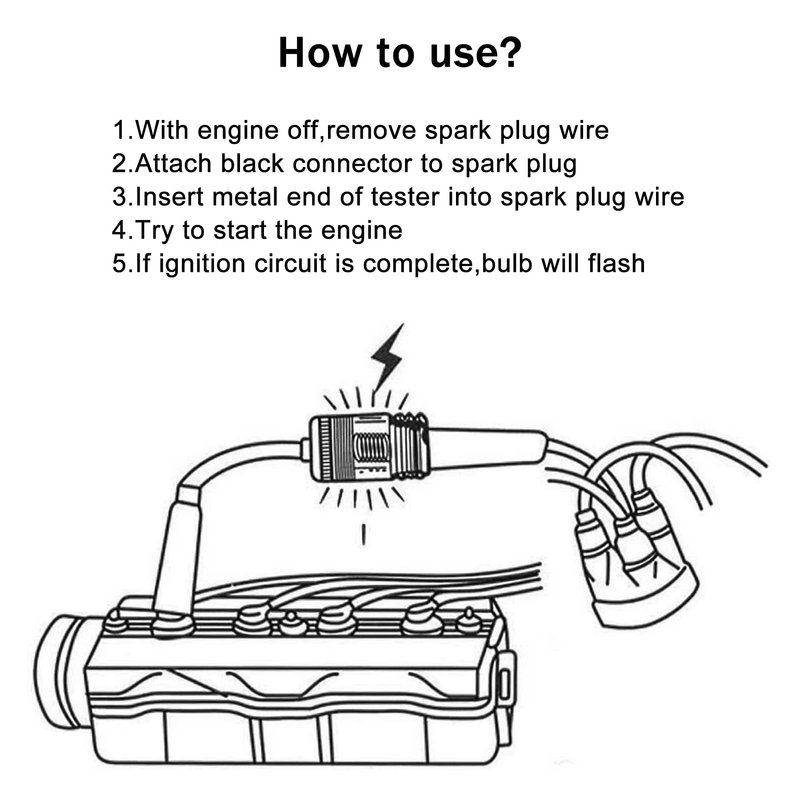 How to use?

1.With engine off,remove spark plug wire
2.Attach black connector to spark plug
3.Insert metal end of tester into spark plug wire
4.Try to start the engine
5.If ignition circuit is complete,bulb will flash