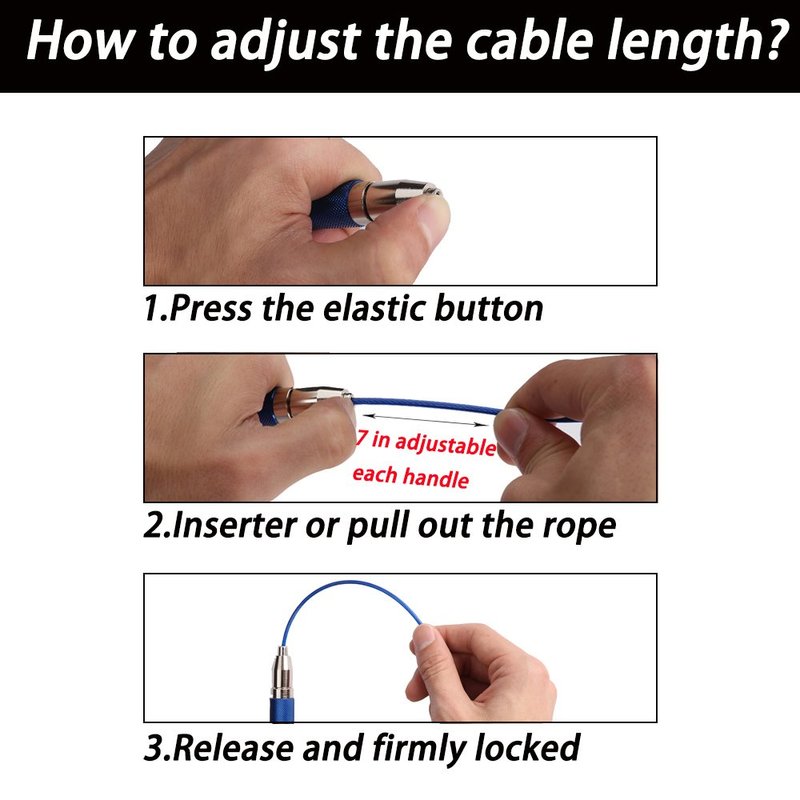 How to adjust the cable length?

1.Press the elastic button

7 in adjustable each handle

2.Inserter or pull out the rope

3.Release and firmly locked