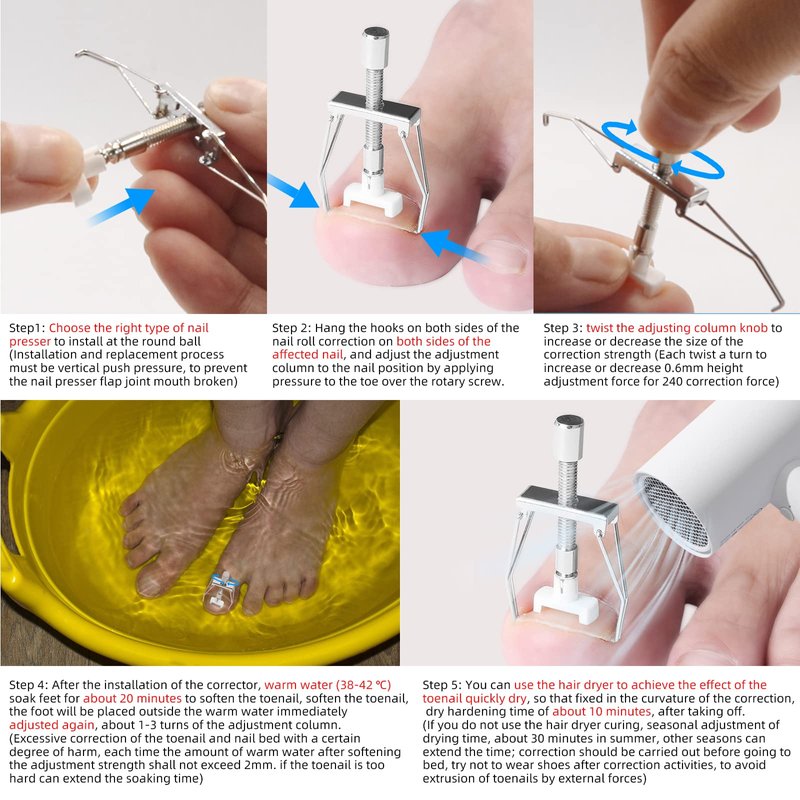 Step1: Choose the right type of nail presser to install at the round ball (Installation and replacement process must be vertical push pressure, to prevent the nail presser flap joint mouth broken)

Step 2: Hang the hooks on both sides of the nail roll correction on both sides of the affected nail, and adjust the adjustment column to the nail position by applying pressure to the toe over the rotary screw.

Step 3: twist the adjusting column knob to increase or decrease the size of the correction strength (Each twist a turn to increase or decrease 0.6mm height adjustment force for 240 correction force)

Step 4: After the installation of the corrector, warm water (38-42 ℃) soak feet for about 20 minutes to soften the toenail, soften the toenail, the foot will be placed outside the warm water immediately adjusted again, about 1-3 turns of the adjustment column. (Excessive correction of the toenail and nail bed with a certain degree of harm, each time the amount of warm water after softening the adjustment strength shall not exceed 2mm. if the toenail is too hard can extend the soaking time)

Step 5: You can use the hair dryer to achieve the effect of the toenail quickly dry, so that fixed in the curvature of the correction, dry hardening time of about 10 minutes, after taking off. (If you do not use the hair dryer curing, seasonal adjustment of drying time, about 30 minutes in summer, other seasons can extend the time; correction should be carried out before going to bed, try not to wear shoes after correction activities, to avoid extrusion of toenails by external forces)