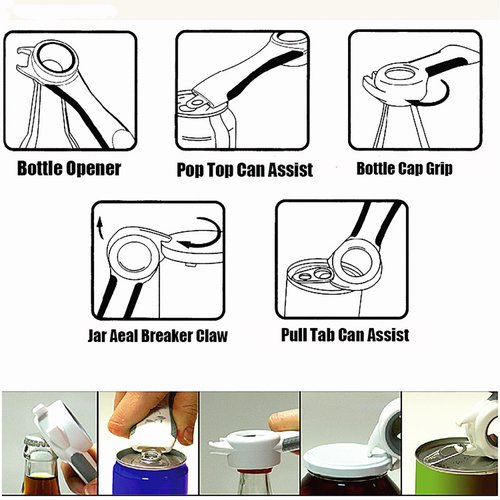 Bottle Opener

Pop Top Can Assist

Bottle Cap Grip

Jar Aeal Breaker Claw

Pull Tab Can Assist