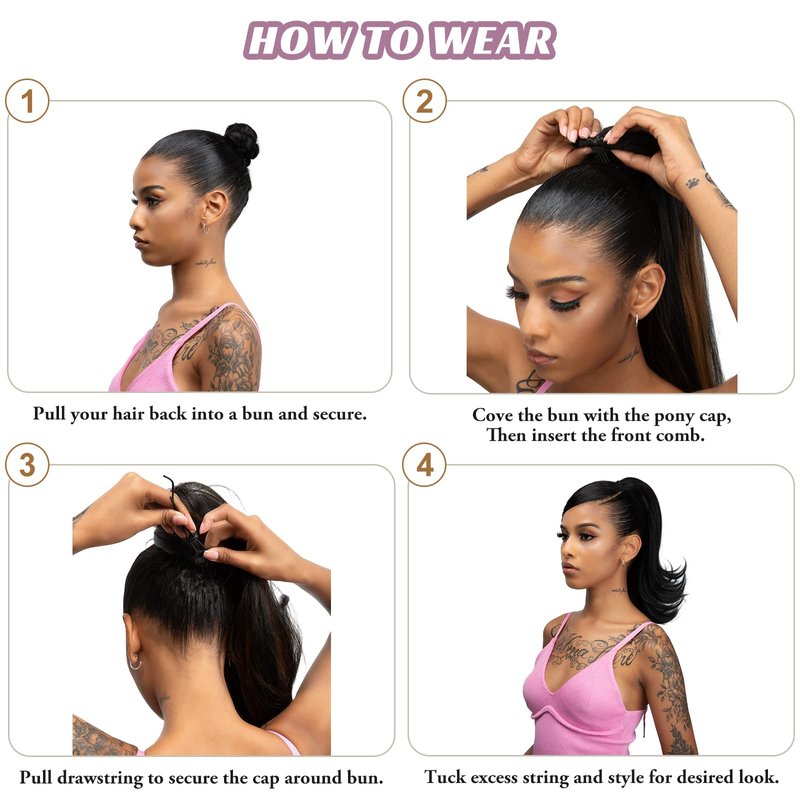 HOW TO WEAR

1

Pull your hair back into a bun and secure.

2

Cove the bun with the pony cap,
Then insert the front comb.

3

Pull drawstring to secure the cap around bun.

4

Tuck excess string and style for desired look.