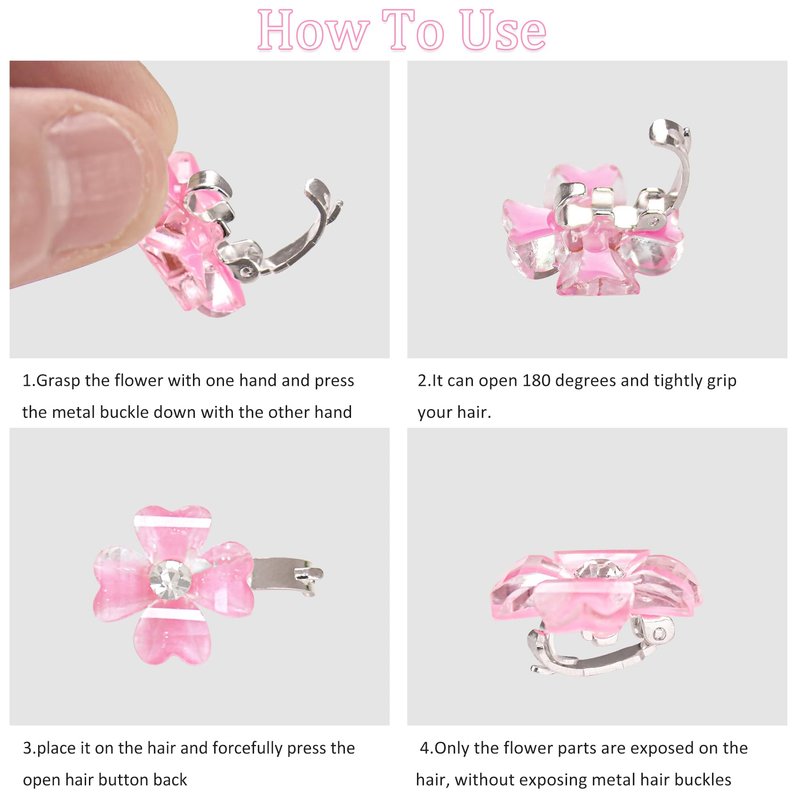 How To Use

1.Grasp the flower with one hand and press the metal buckle down with the other hand

2.It can open 180 degrees and tightly grip your hair.

3.place it on the hair and forcefully press the open hair button back

4.Only the flower parts are exposed on the hair, without exposing metal hair buckles