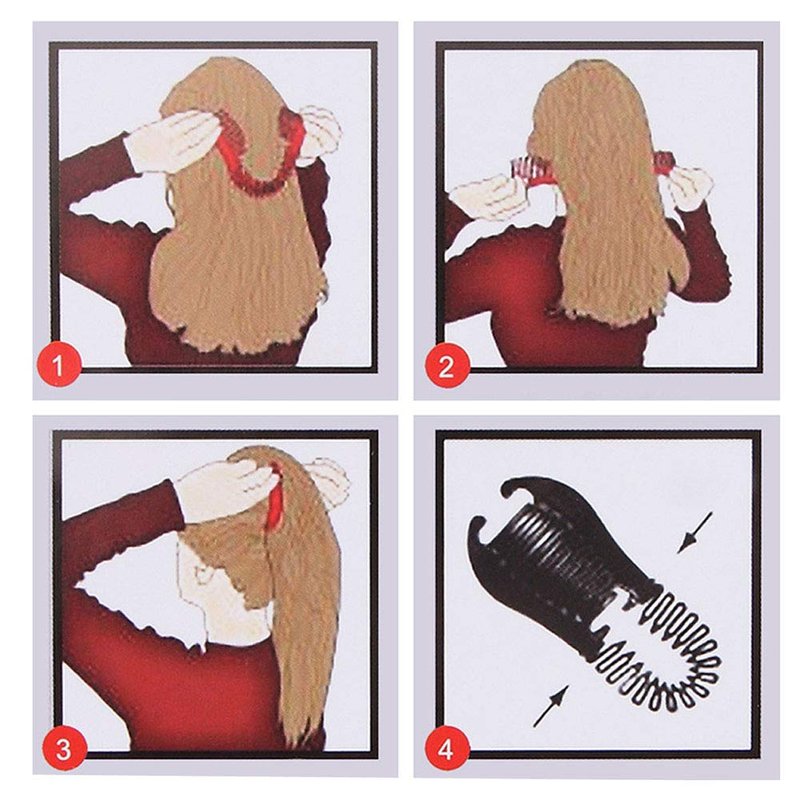 1

2

3

4