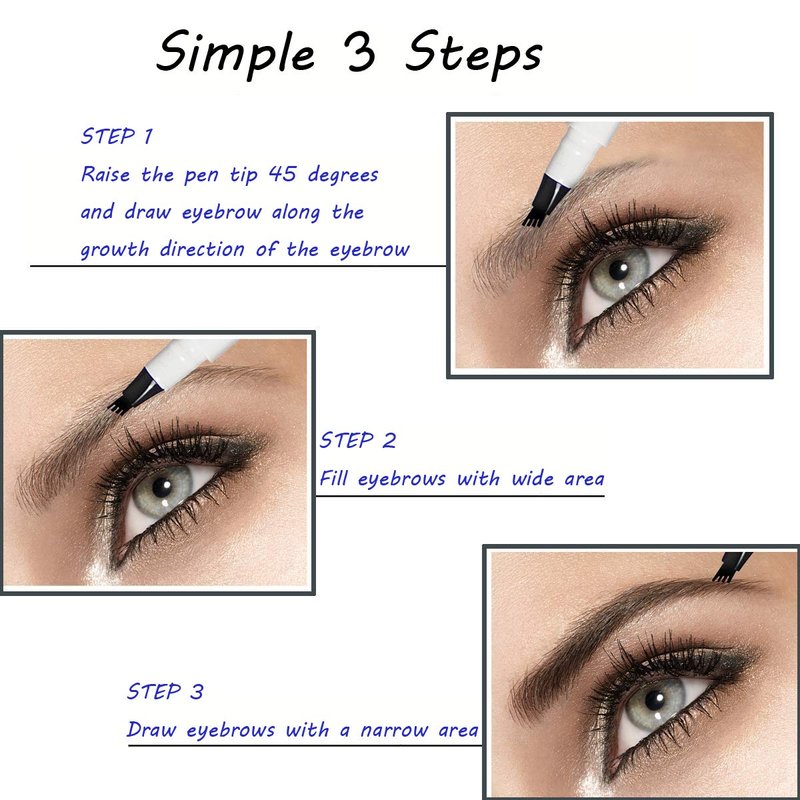 Simple 3 Steps

STEP 1
Raise the pen tip 45 degrees and draw eyebrow along the growth direction of the eyebrow

STEP 2
Fill eyebrows with wide area

STEP 3
Draw eyebrows with a narrow area