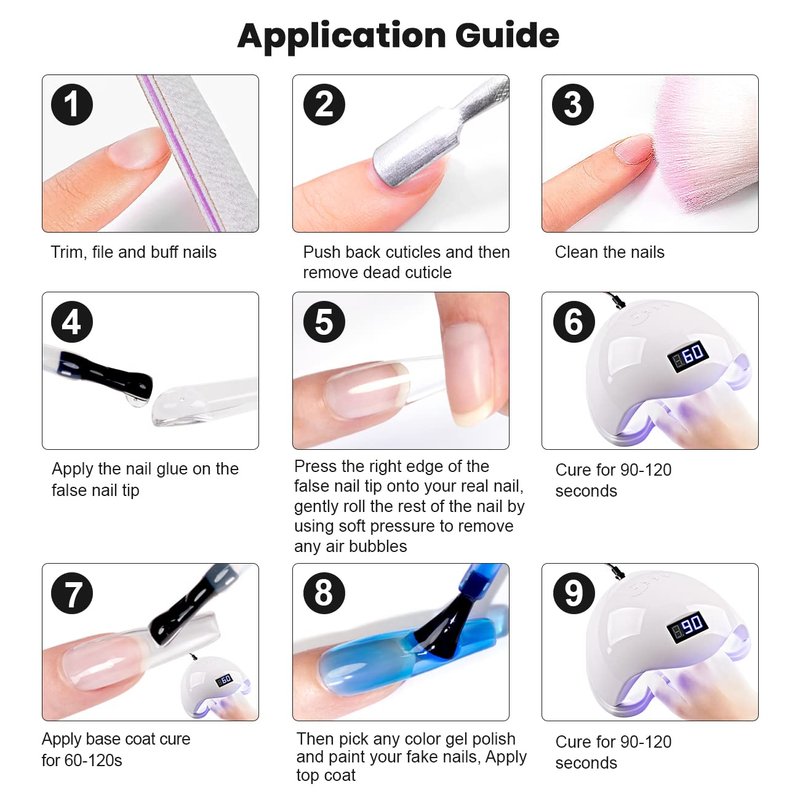 Application Guide

1

Trim, file and buff nails

2

Push back cuticles and then remove dead cuticle

3

Clean the nails

4

Apply the nail glue on the false nail tip

5

Press the right edge of the false nail tip onto your real nail, gently roll the rest of the nail by using soft pressure to remove any air bubbles

6

60

Cure for 90-120 seconds

7

60

Apply base coat cure for 60-120s

8

Then pick any color gel polish and paint your fake nails, Apply top coat

9

90

Cure for 90-120 seconds