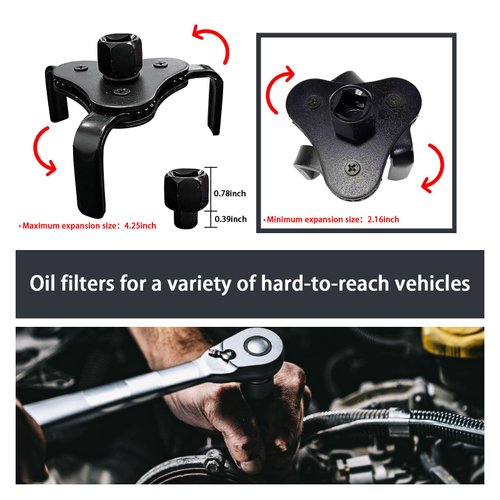 0.78inch

0.39inch

·Maximum expansion size：4.25inch

·Minimum expansion size：2.16inch

Oil filters for a variety of hard-to-reach vehicles