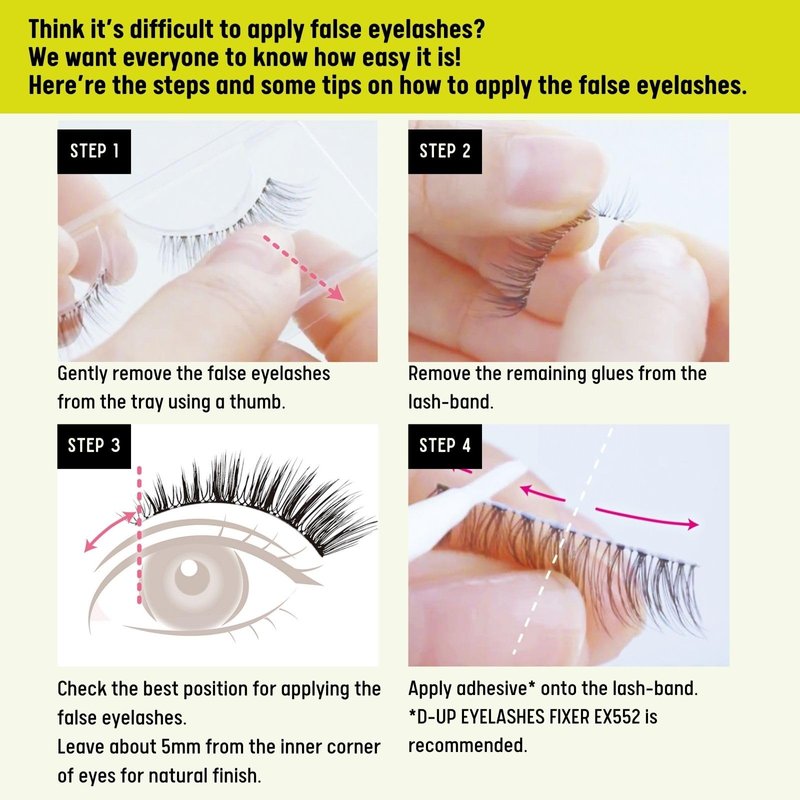 Think it's difficult to apply false eyelashes?
We want everyone to know how easy it is!
Here're the steps and some tips on how to apply the false eyelashes.

STEP 1

Gently remove the false eyelashes from the tray using a thumb.

STEP 2

Remove the remaining glues from the lash-band.

STEP 3

Check the best position for applying the false eyelashes.
Leave about 5mm from the inner corner of eyes for natural finish.

STEP 4

Apply adhesive* onto the lash-band.
*D-UP EYELASHES FIXER EX552 is recommended.