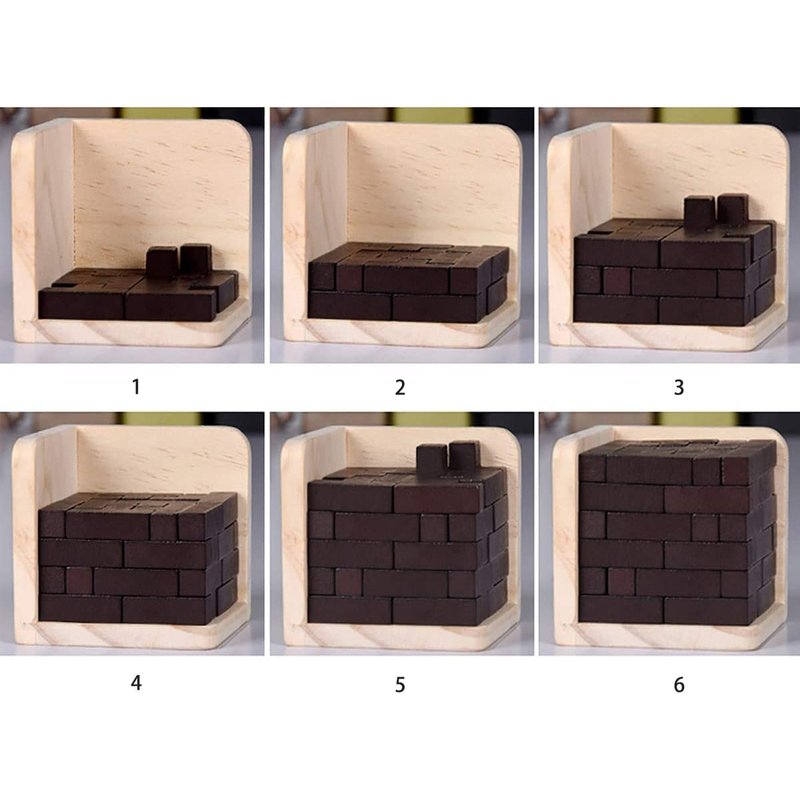 1 2 3

4 5 6