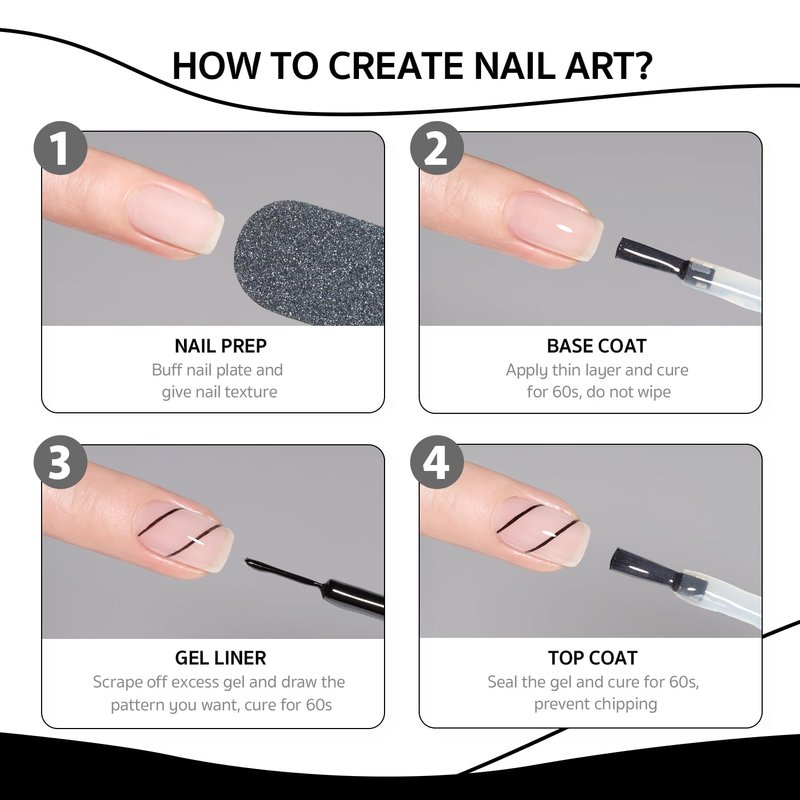 HOW TO CREATE NAIL ART?

1

NAIL PREP
Buff nail plate and give nail texture

2

BASE COAT
Apply thin layer and cure for 60s, do not wipe

3

GEL LINER
Scrape off excess gel and draw the pattern you want, cure for 60s

4

TOP COAT
Seal the gel and cure for 60s, prevent chipping