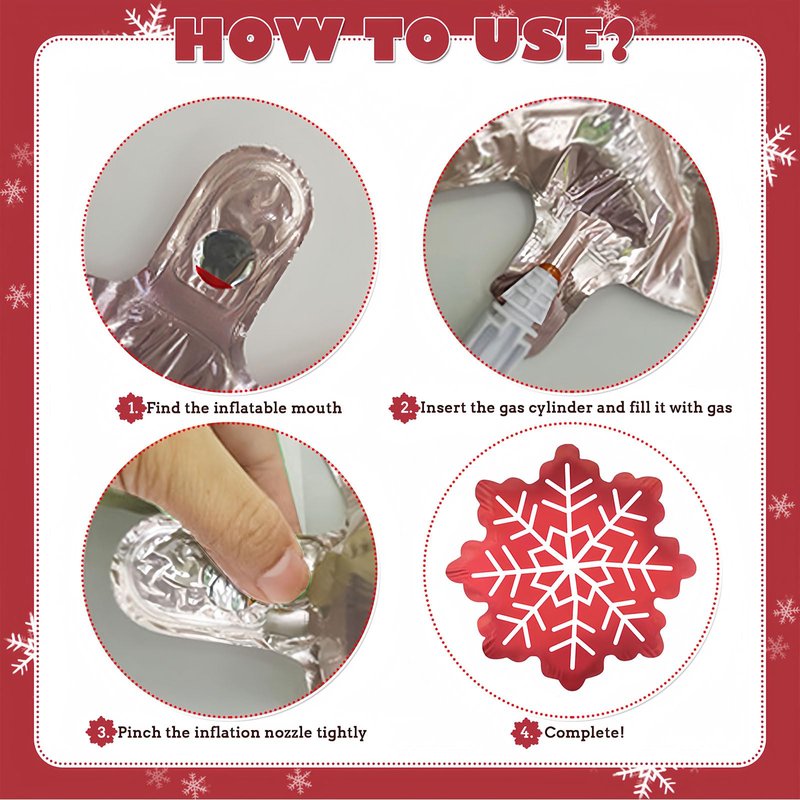 HOW TO USE?

1. Find the inflatable mouth

2. Insert the gas cylinder and fill it with gas

3. Pinch the inflation nozzle tightly

4. Complete!