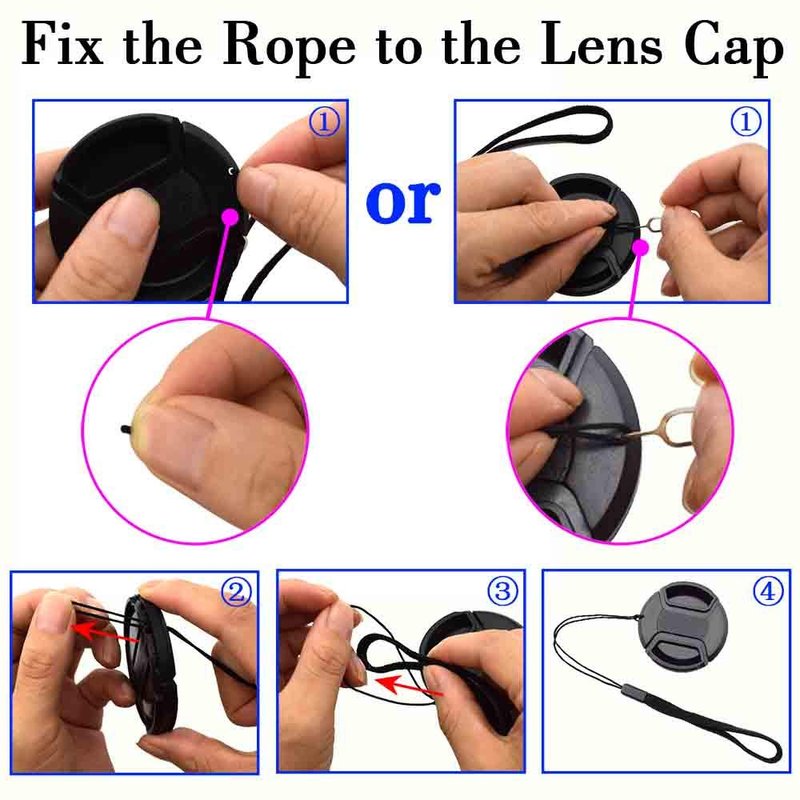 Fix the Rope to the Lens Cap

①

or

①

②

③

④