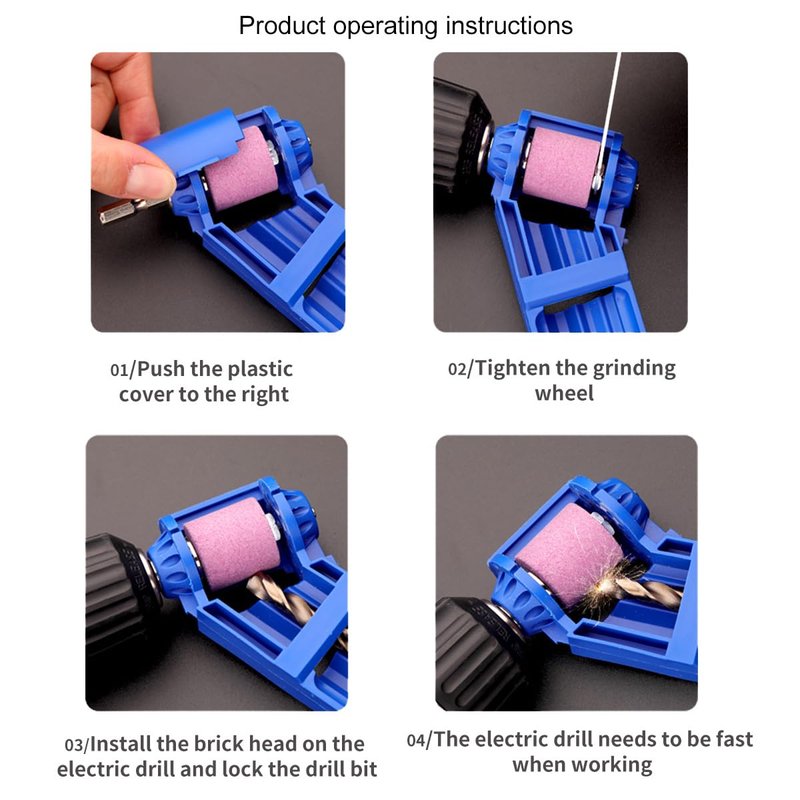 Product operating instructions

01/Push the plastic cover to the right

02/Tighten the grinding wheel

03/Install the brick head on the electric drill and lock the drill bit

04/The electric drill needs to be fast when working